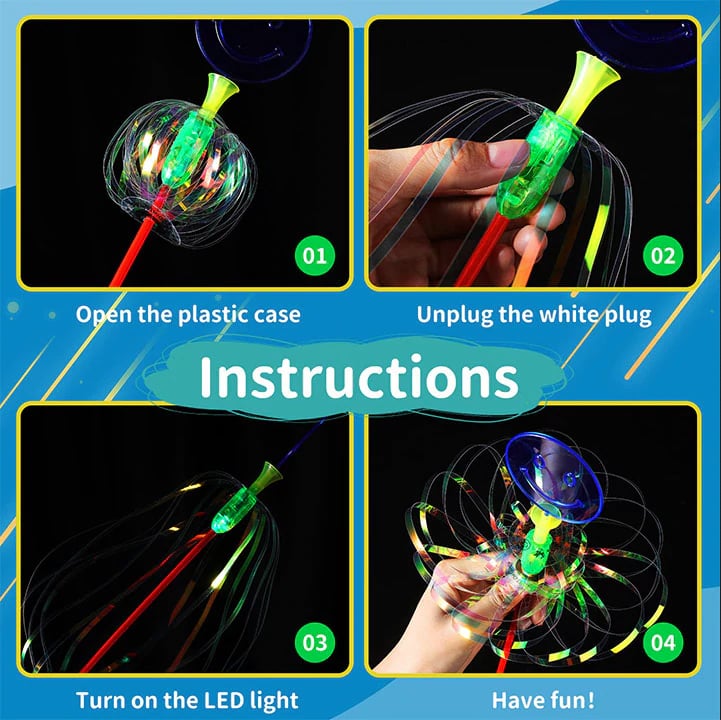 01

Open the plastic case

02

Unplug the white plug

Instructions

03

Turn on the LED light

04

Have fun!