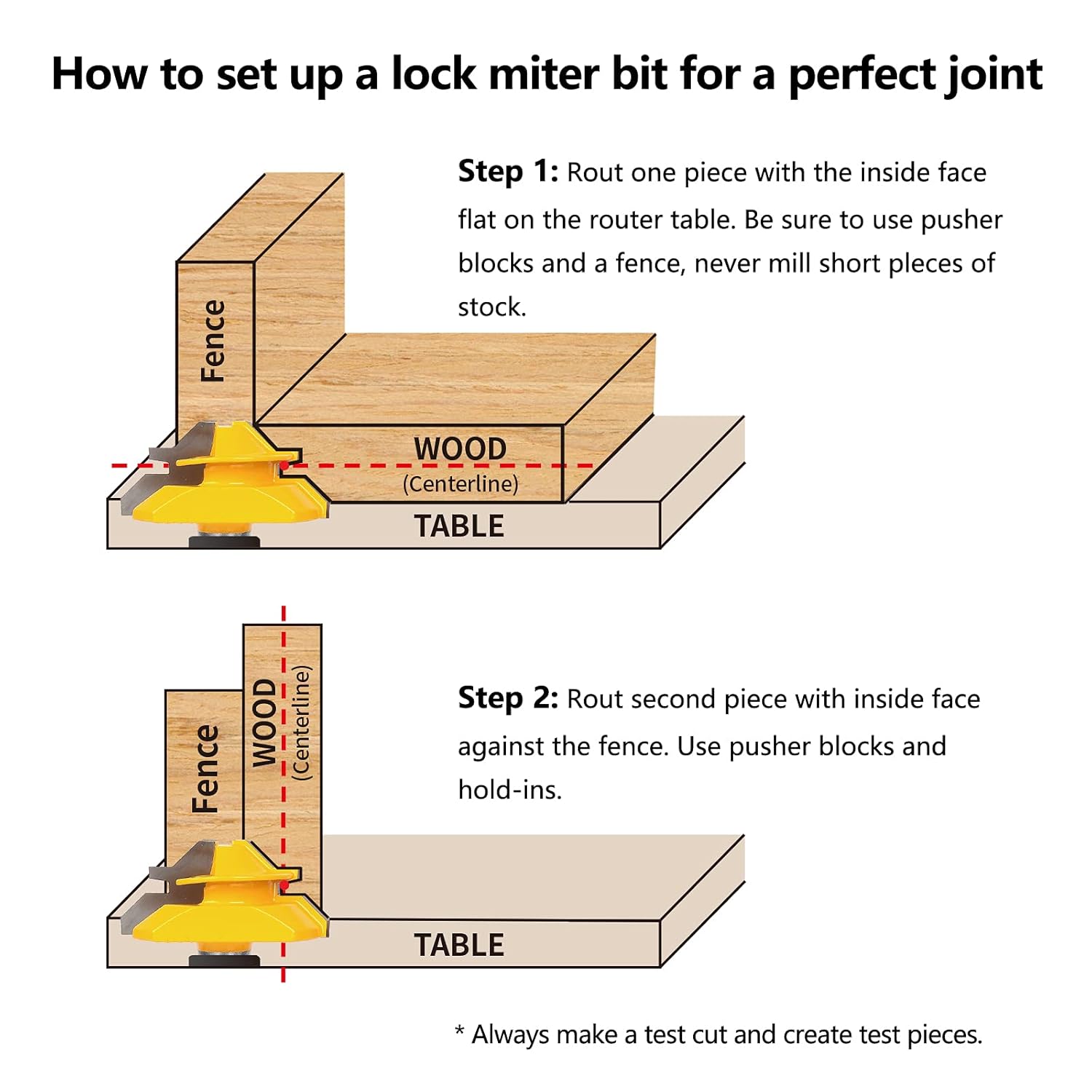 How to set up a lock miter bit for a perfect joint

Step 1: Rout one piece with the inside face flat on the router table. Be sure to use pusher blocks and a fence, never mill short pieces of stock.

Fence

WOOD
(Centerline)

TABLE

Step 2: Rout second piece with inside face against the fence. Use pusher blocks and hold-ins.

Fence

WOOD
(Centerline)

TABLE

* Always make a test cut and create test pieces.