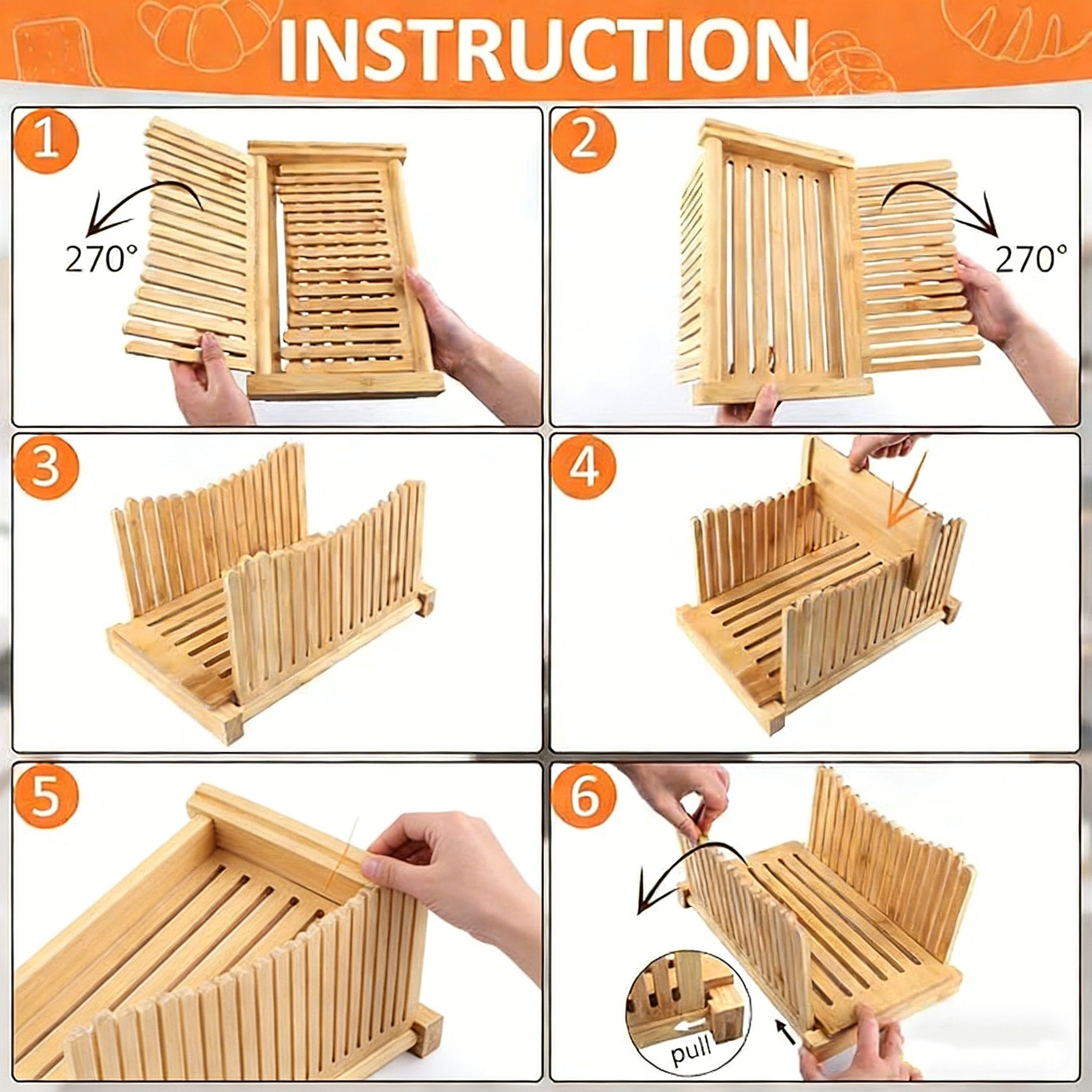 INSTRUCTION

1
270°

2
270°

3

4

5

6
pull